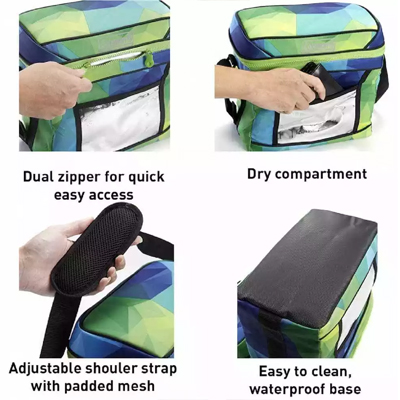 Dual zipper for quick easy access

Dry compartment

Adjustable shouler strap with padded mesh

Easy to clean, waterproof base